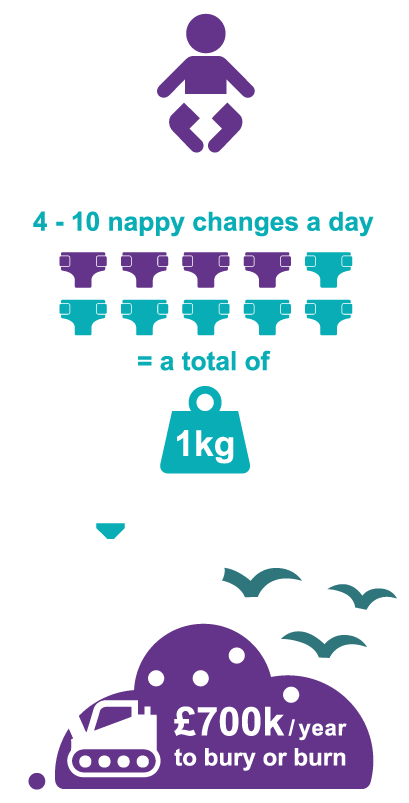 4 - 10 nappy changes a day

= a total of

1kg

£700k / year to bury or burn